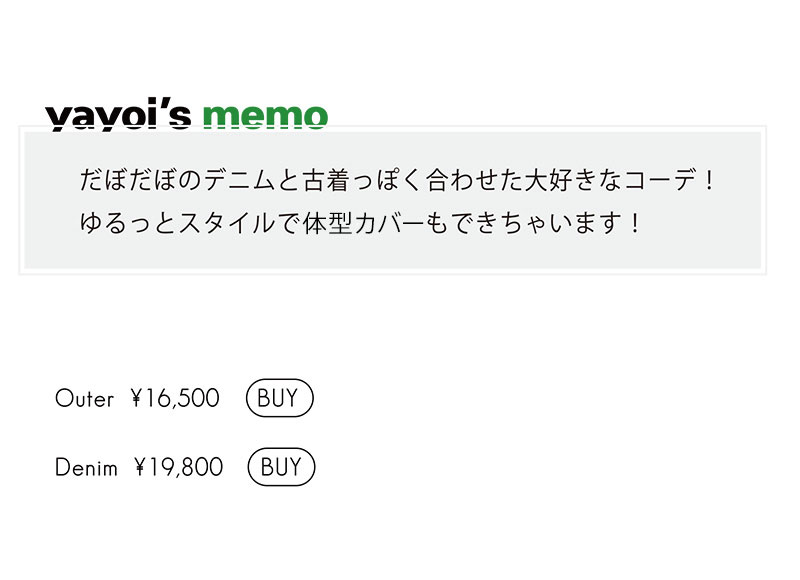 yayoi's memo

だぼだぼのデニムと古着っぽく合わせた大好きなコーデ！
ゆるっとスタイルで体型カバーもできちゃいます！

Outer ¥16,500 BUY

Denim ¥19,800 BUY